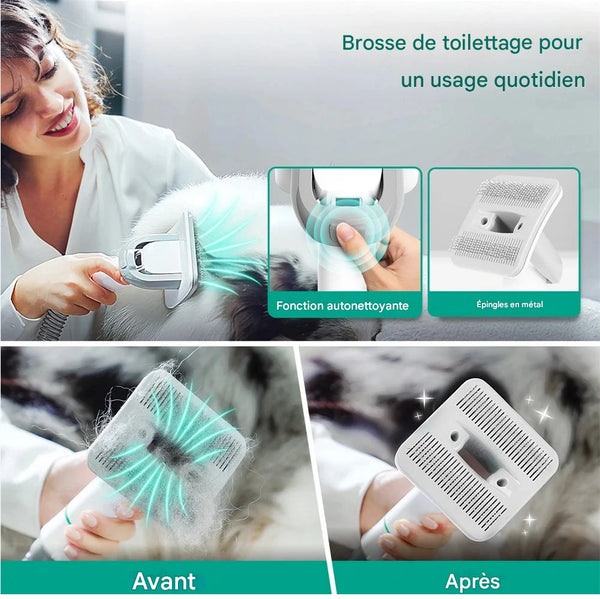 Brosse de toilettage pour un usage quotidien

Fonction autonettoyante

Épingles en métal

Avant

Après